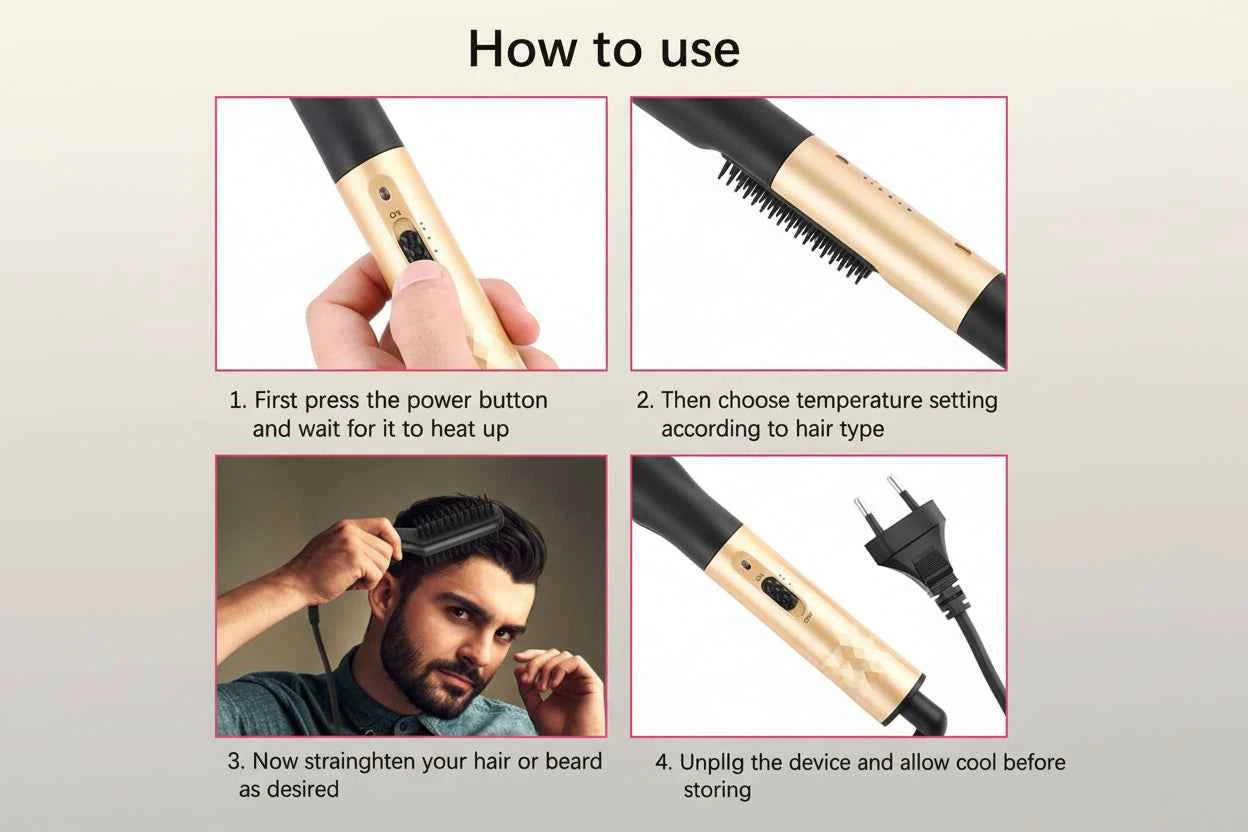 How to use

1. First press the power button and wait for it to heat up

2. Then choose temperature setting according to hair type

3. Now strainghten your hair or beard as desired

4. Unpllg the device and allow cool before storing